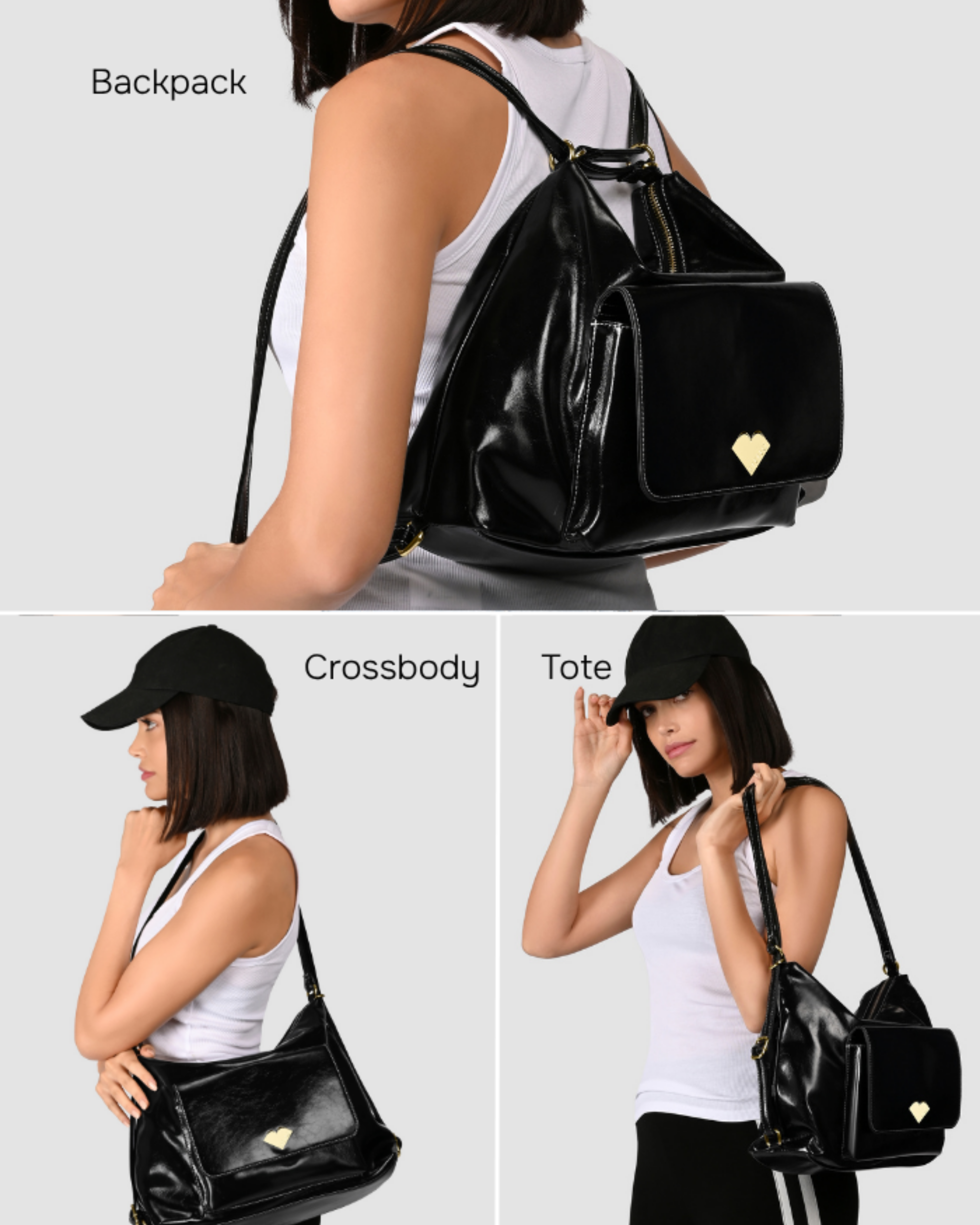 Backpack

Crossbody

Tote