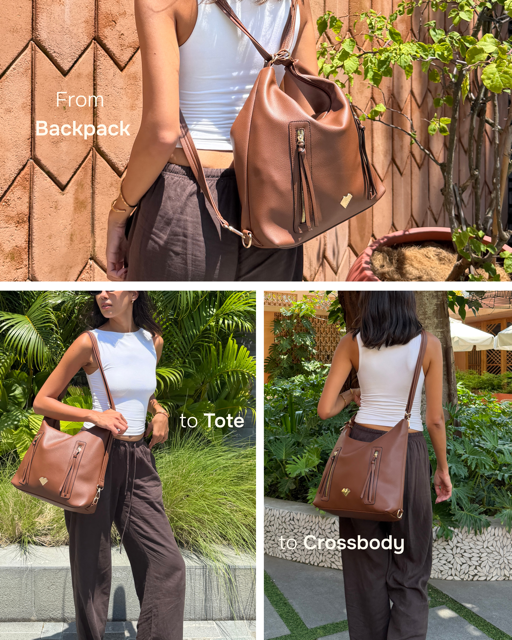 From
Backpack

to Tote

to Crossbody