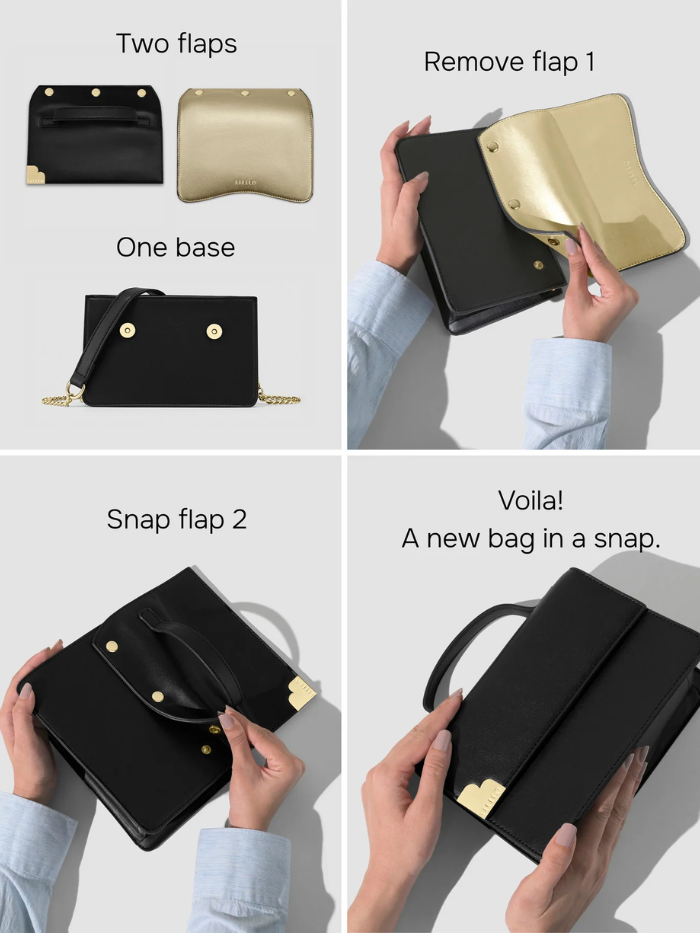 Two flaps

One base

Remove flap 1

Snap flap 2

Voila!
A new bag in a snap.